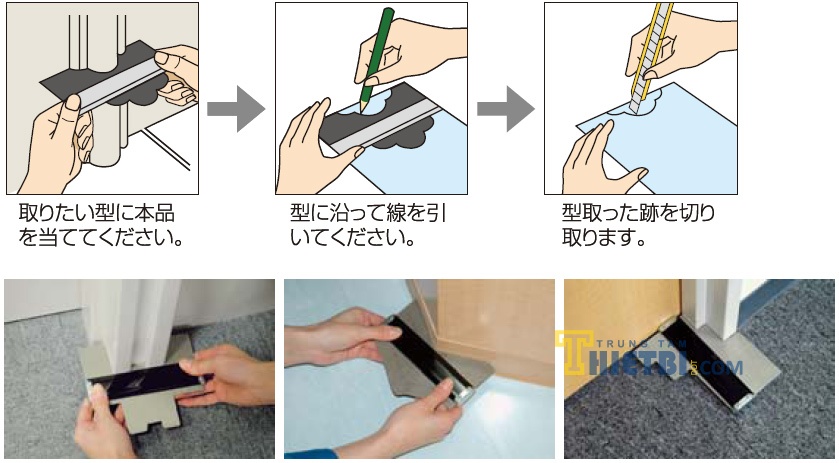 取りたい型に本品を当ててください。

型に沿って線を引いてください。

型取った跡を切り取ります。

TRUNG TÂM THIETBI.COM